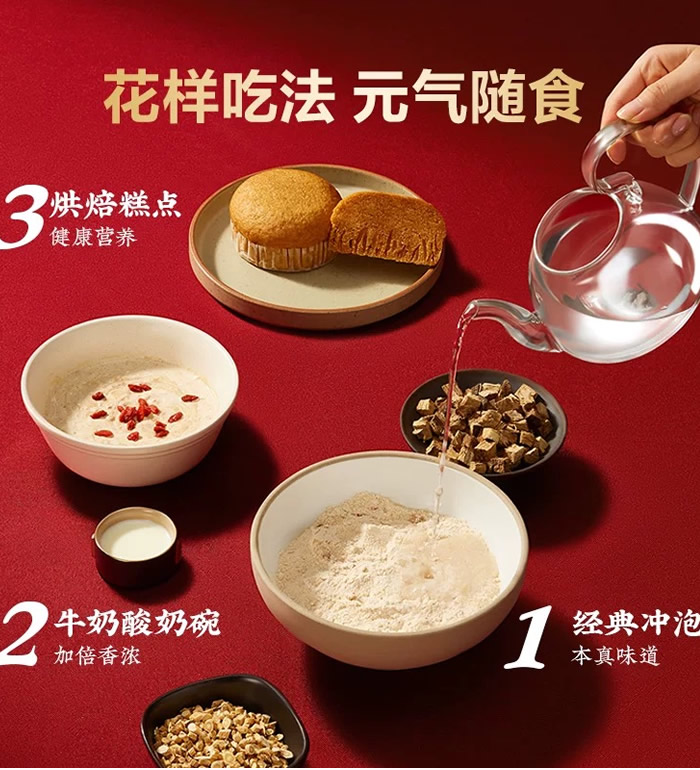 花样吃法 元气随食

3 烘焙糕点
健康营养

2 牛奶酸奶碗
加倍香浓

1 经典冲泡
本真味道